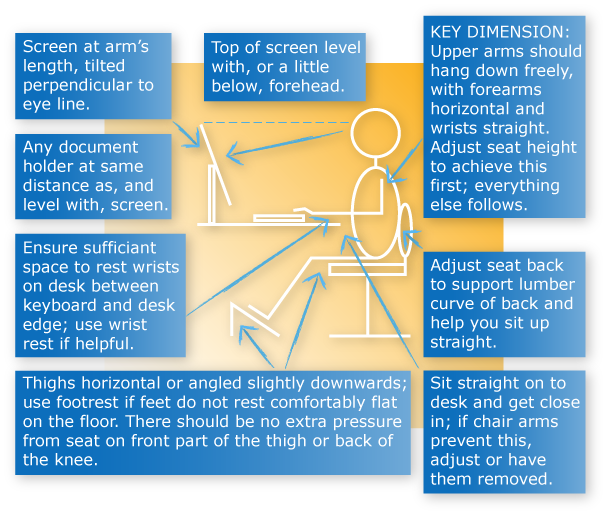 Screen at arm's length, tilted perpendicular to eye line.

Top of screen level with, or a little below, forehead.

KEY DIMENSION: Upper arms should hang down freely, with forearms horizontal and wrists straight. Adjust seat height to achieve this first; everything else follows.

Any document holder at same distance as, and level with, screen.

Ensure sufficiant space to rest wrists on desk between keyboard and desk edge; use wrist rest if helpful.

Adjust seat back to support lumber curve of back and help you sit up straight.

Thighs horizontal or angled slightly downwards; use footrest if feet do not rest comfortably flat on the floor. There should be no extra pressure from seat on front part of the thigh or back of the knee.

Sit straight on to desk and get close in; if chair arms prevent this, adjust or have them removed.